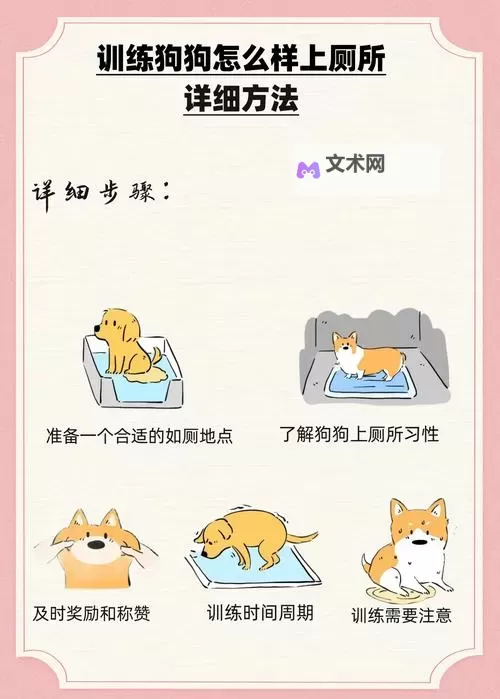 训练狗狗怎么样上厕所
详细方法

文术网

详细步骤：

准备一个合适的如厕地点

了解狗狗上厕所习性

及时奖励和称赞

训练时间周期

训练需要注意