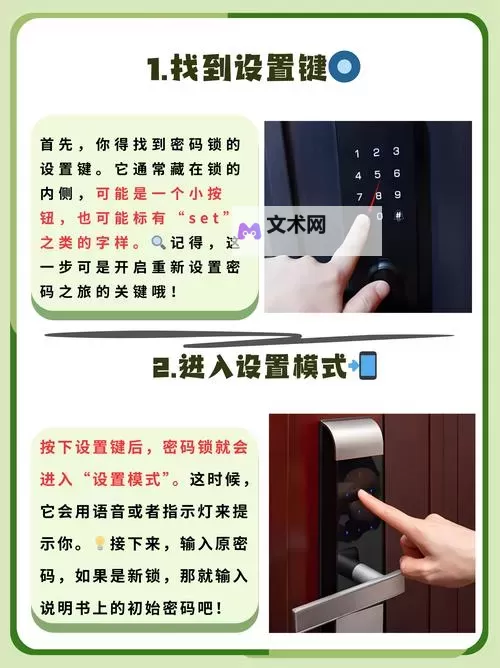 1.找到设置键

首先，你得找到密码锁的设置键。它通常藏在锁的内侧，可能是一个小按钮，也可能标有“set”之类的字样。记得，这一步可是开启重新设置密码之旅的关键哦！

1 2 3
4 5 6
7 8 9
0 #

文术网

2.进入设置模式

按下设置键后，密码锁就会进入“设置模式”。这时候，它会用语音或者指示灯来提示你。接下来，输入原密码，如果是新锁，那就输入说明书上的初始密码吧！